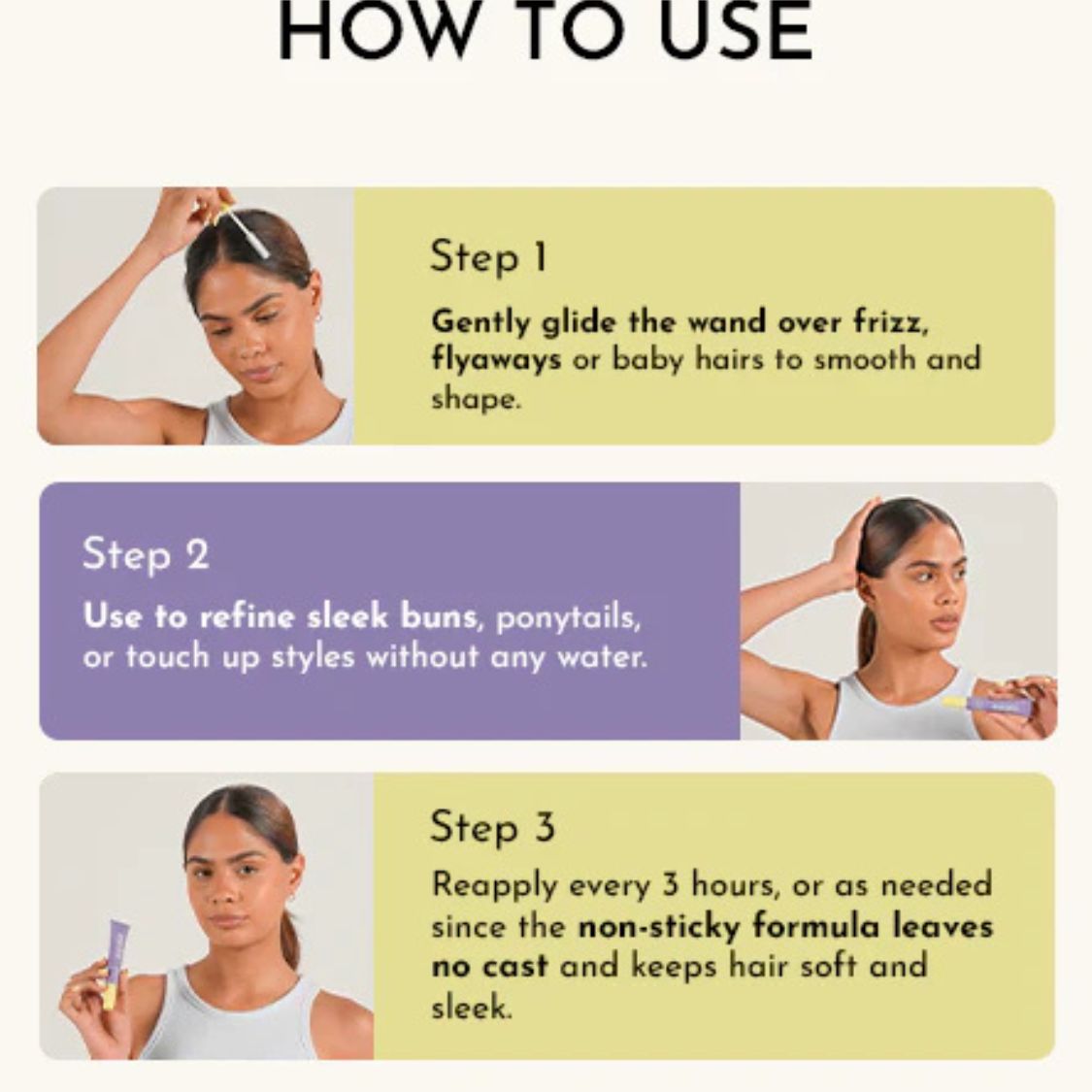 HOW TO USE

Step 1

Gently glide the wand over frizz, flyaways or baby hairs to smooth and shape.

Step 2

Use to refine sleek buns, ponytails, or touch up styles without any water.

Step 3

Reapply every 3 hours, or as needed since the non-sticky formula leaves no cast and keeps hair soft and sleek.