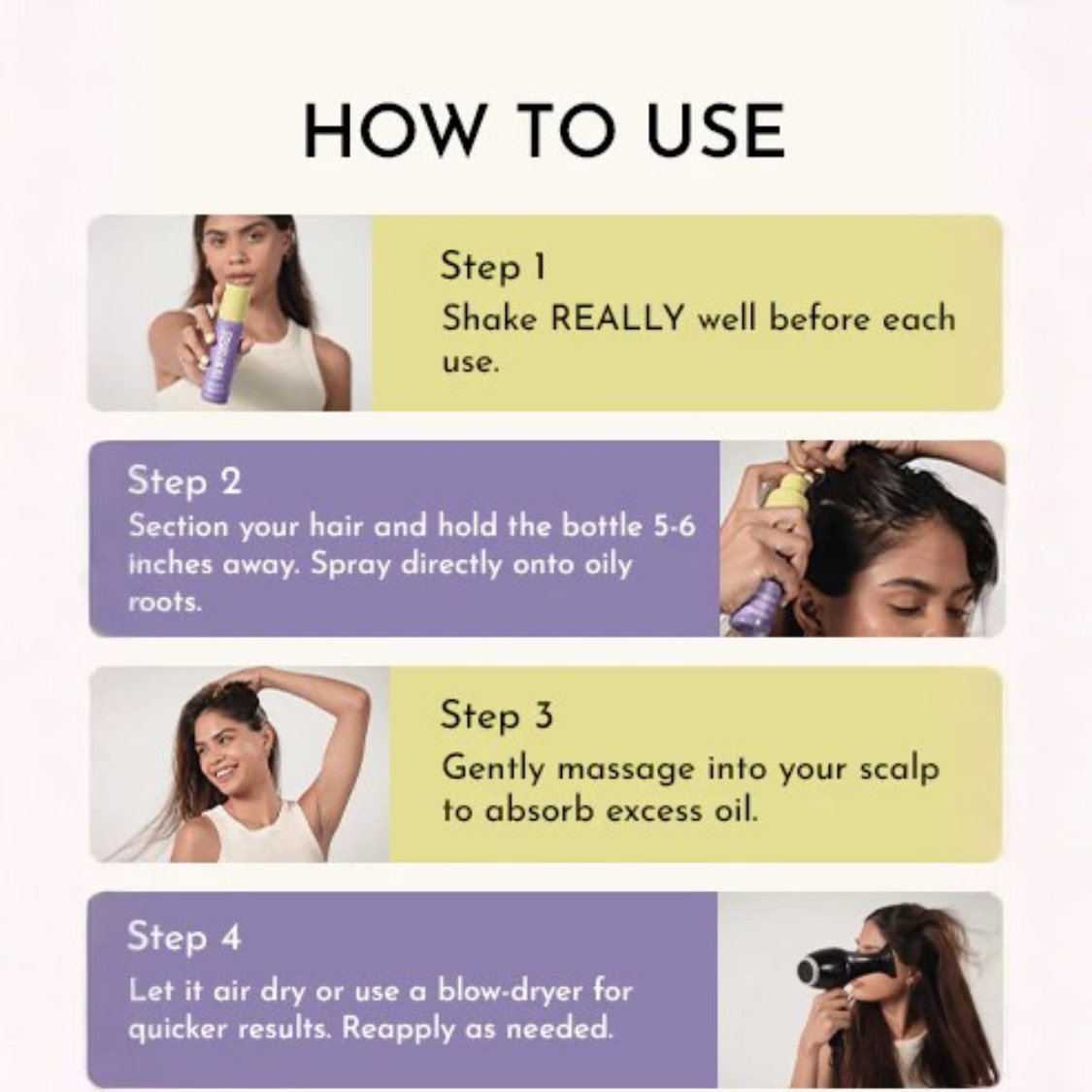 HOW TO USE

Step 1
Shake REALLY well before each use.

Step 2
Section your hair and hold the bottle 5-6 inches away. Spray directly onto oily roots.

Step 3
Gently massage into your scalp to absorb excess oil.

Step 4
Let it air dry or use a blow-dryer for quicker results. Reapply as needed.